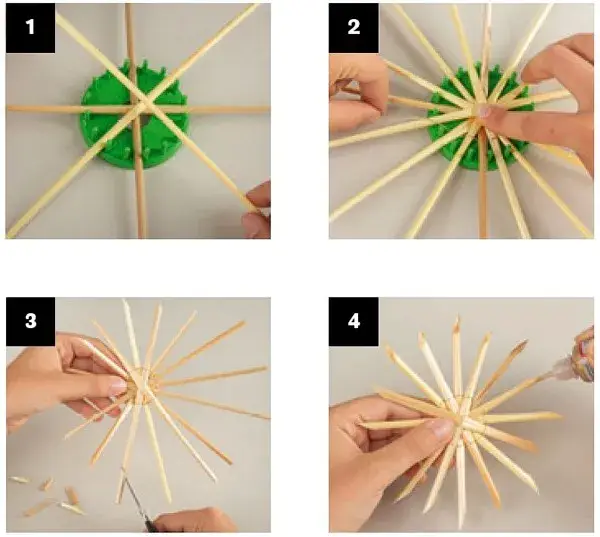 1

2

3

4